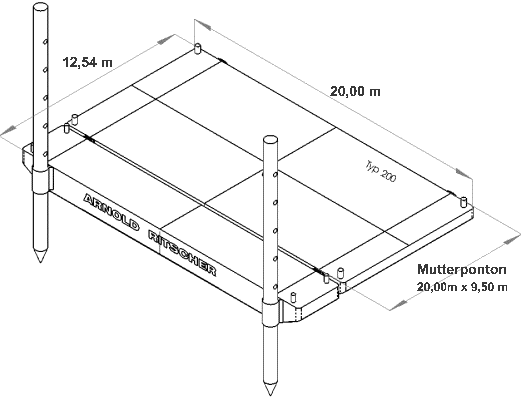 12,54 m

20,00 m

Typ 200

ARNOLD RITSCHER

Mutterponton
20,00m x 9,50 m